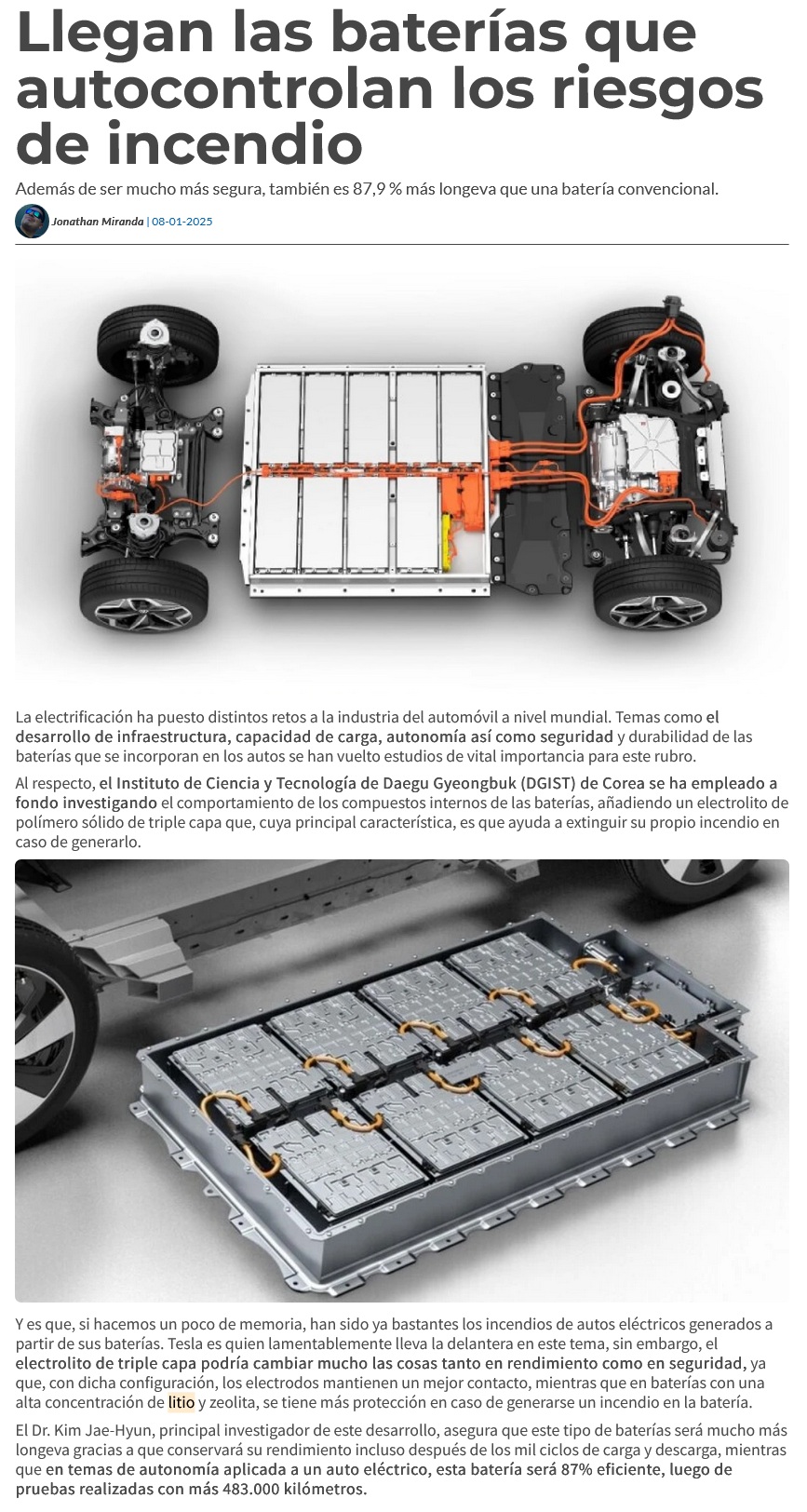 Llegan las baterías que autocontrolan los riesgos de incendio

Además de ser mucho más segura, también es 87,9 % más longeva que una batería convencional.

Jonathan Miranda | 08-01-2025

La electrificación ha puesto distintos retos a la industria del automóvil a nivel mundial. Temas como el desarrollo de infraestructura, capacidad de carga, autonomía así como seguridad y durabilidad de las baterías que se incorporan en los autos se han vuelto estudios de vital importancia para este rubro.

Al respecto, el Instituto de Ciencia y Tecnología de Daegu Gyeongbuk (DGIST) de Corea se ha empleado a fondo investigando el comportamiento de los compuestos internos de las baterías, añadiendo un electrolito de polímero sólido de triple capa que, cuya principal característica, es que ayuda a extinguir su propio incendio en caso de generarlo.

Y es que, si hacemos un poco de memoria, han sido ya bastantes los incendios de autos eléctricos generados a partir de sus baterías. Tesla es quien lamentablemente lleva la delantera en este tema, sin embargo, el electrolito de triple capa podría cambiar mucho las cosas tanto en rendimiento como en seguridad, ya que, con dicha configuración, los electrodos mantienen un mejor contacto, mientras que en baterías con una alta concentración de litio y zeolita, se tiene más protección en caso de generarse un incendio en la batería.

El Dr. Kim Jae-Hyun, principal investigador de este desarrollo, asegura que este tipo de baterías será mucho más longeva gracias a que conservará su rendimiento incluso después de los mil ciclos de carga y descarga, mientras que en temas de autonomía aplicada a un auto eléctrico, esta batería será 87% eficiente, luego de pruebas realizadas con más 483.000 kilómetros.