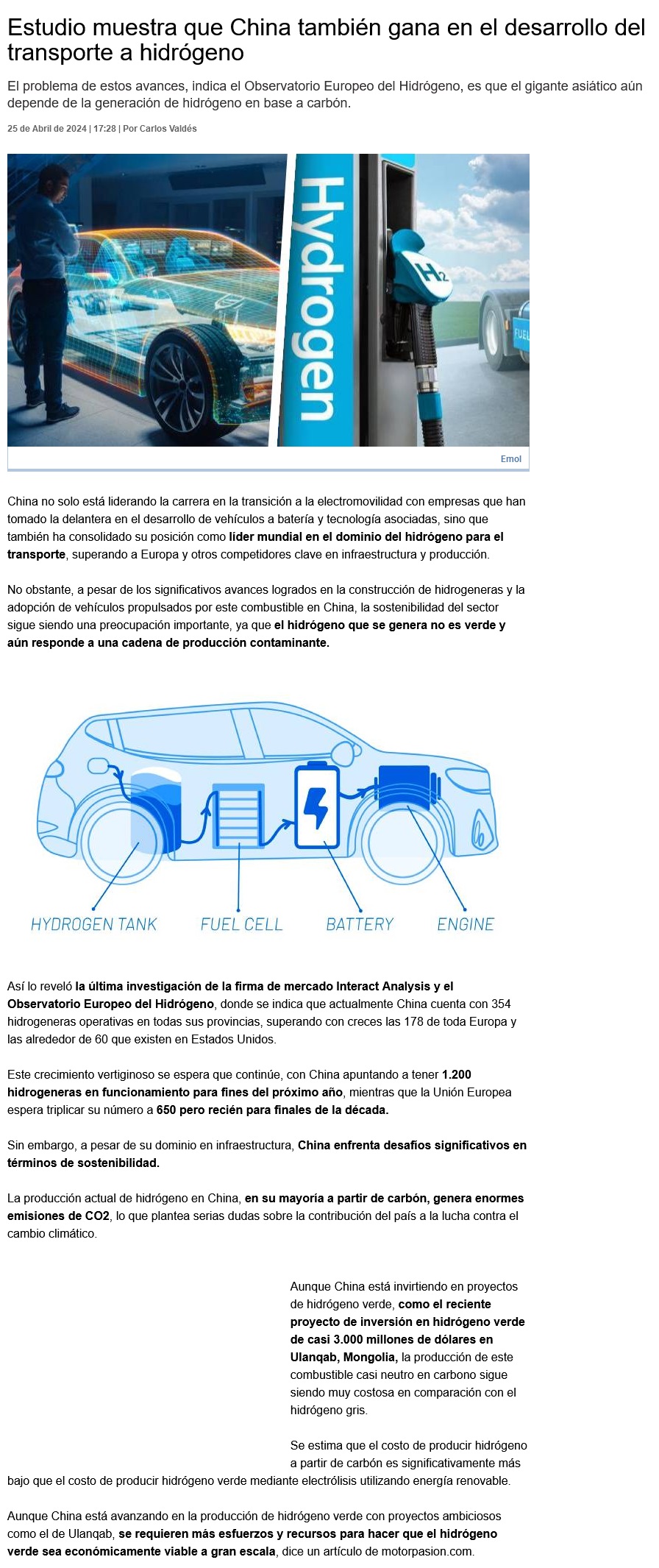 Estudio muestra que China también gana en el desarrollo del transporte a hidrógeno

El problema de estos avances, indica el Observatorio Europeo del Hidrógeno, es que el gigante asiático aún depende de la generación de hidrógeno en base a carbón.

25 de Abril de 2024 | 17:28 | Por Carlos Valdés

Hydrogen

$H_2$

FUEL

Emol

China no solo está liderando la carrera en la transición a la electromovilidad con empresas que han tomado la delantera en el desarrollo de vehículos a batería y tecnología asociadas, sino que también ha consolidado su posición como líder mundial en el dominio del hidrógeno para el transporte, superando a Europa y otros competidores clave en infraestructura y producción.

No obstante, a pesar de los significativos avances logrados en la construcción de hidrogeneras y la adopción de vehículos propulsados por este combustible en China, la sostenibilidad del sector sigue siendo una preocupación importante, ya que el hidrógeno que se genera no es verde y aún responde a una cadena de producción contaminante.

HYDROGEN TANK FUEL CELL BATTERY ENGINE

Así lo reveló la última investigación de la firma de mercado Interact Analysis y el Observatorio Europeo del Hidrógeno, donde se indica que actualmente China cuenta con 354 hidrogeneras operativas en todas sus provincias, superando con creces las 178 de toda Europa y las alrededor de 60 que existen en Estados Unidos.

Este crecimiento vertiginoso se espera que continúe, con China apuntando a tener 1.200 hidrogeneras en funcionamiento para fines del próximo año, mientras que la Unión Europea espera triplicar su número a 650 pero recién para finales de la década.

Sin embargo, a pesar de su dominio en infraestructura, China enfrenta desafíos significativos en términos de sostenibilidad.

La producción actual de hidrógeno en China, en su mayoría a partir de carbón, genera enormes emisiones de CO2, lo que plantea serias dudas sobre la contribución del país a la lucha contra el cambio climático.

Aunque China está invirtiendo en proyectos de hidrógeno verde, como el reciente proyecto de inversión en hidrógeno verde de casi 3.000 millones de dólares en Ulanqab, Mongolia, la producción de este combustible casi neutro en carbono sigue siendo muy costosa en comparación con el hidrógeno gris.

Se estima que el costo de producir hidrógeno a partir de carbón es significativamente más bajo que el costo de producir hidrógeno verde mediante electrólisis utilizando energía renovable.

Aunque China está avanzando en la producción de hidrógeno verde con proyectos ambiciosos como el de Ulanqab, se requieren más esfuerzos y recursos para hacer que el hidrógeno verde sea económicamente viable a gran escala, dice un artículo de motorpasion.com.